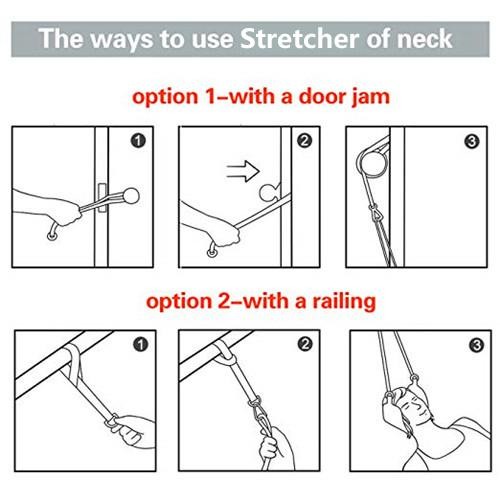 The ways to use Stretcher of neck

option 1–with a door jam

1

2

3

option 2–with a railing

1

2

3